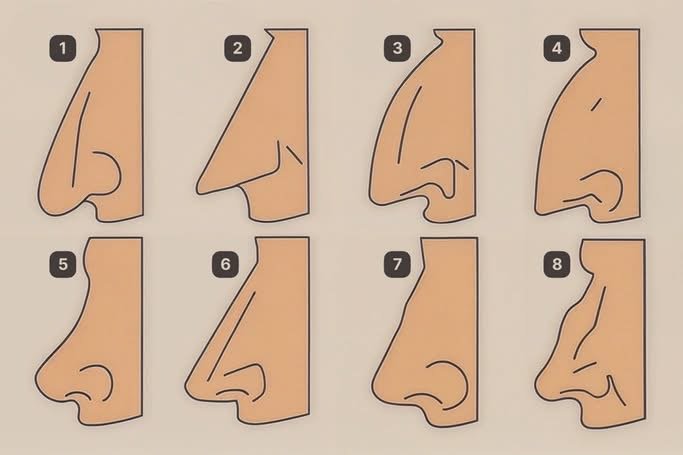 1
2
3
4
5
6
7
8